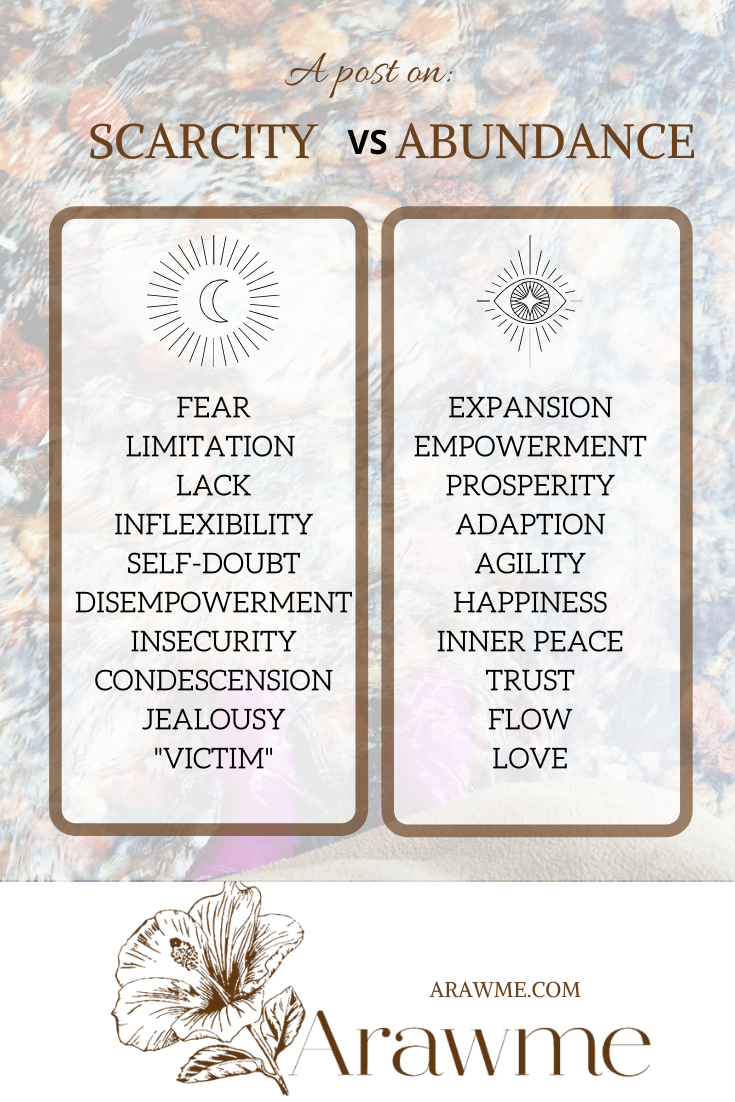 A post on:

SCARCITY VS ABUNDANCE

FEAR
LIMITATION
LACK
INFLEXIBILITY
SELF-DOUBT
DISEMPOWERMENT
INSECURITY
CONDESCENSION
JEALOUSY
"VICTIM"

EXPANSION
EMPOWERMENT
PROSPERITY
ADAPTION
AGILITY
HAPPINESS
INNER PEACE
TRUST
FLOW
LOVE

ARAWME.COM
Arawme